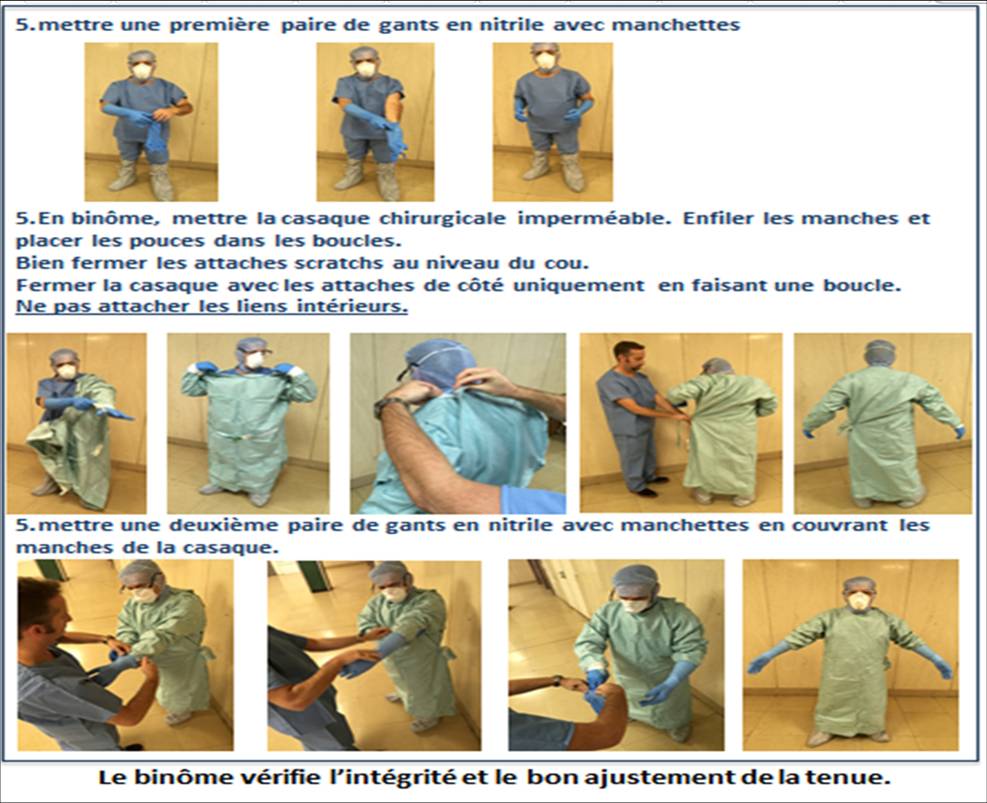 5.mettre une première paire de gants en nitrile avec manchettes

5.En binôme, mettre la casaque chirurgicale imperméable. Enfiler les manches et placer les pouces dans les boucles.
Bien fermer les attaches scratchs au niveau du cou.
Fermer la casaque avec les attaches de côté uniquement en faisant une boucle.
Ne pas attacher les liens intérieurs.

5.mettre une deuxième paire de gants en nitrile avec manchettes en couvrant les manches de la casaque.

Le binôme vérifie l'intégrité et le bon ajustement de la tenue.