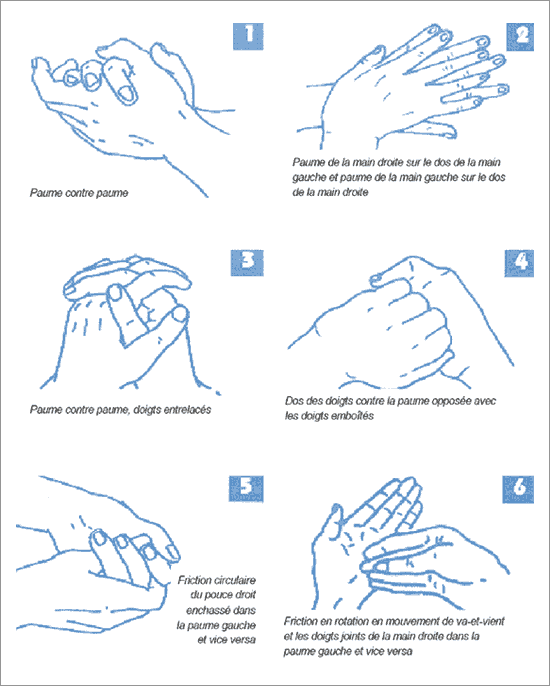 1

Paume contre paume

2

Paume de la main droite sur le dos de la main gauche et paume de la main gauche sur le dos de la main droite

3

Paume contre paume, doigts entrelacés

4

Dos des doigts contre la paume opposée avec les doigts emboîtés

5

Friction circulaire du pouce droit enchassé dans la paume gauche et vice versa

6

Friction en rotation en mouvement de va-et-vient et les doigts joints de la main droite dans la paume gauche et vice versa